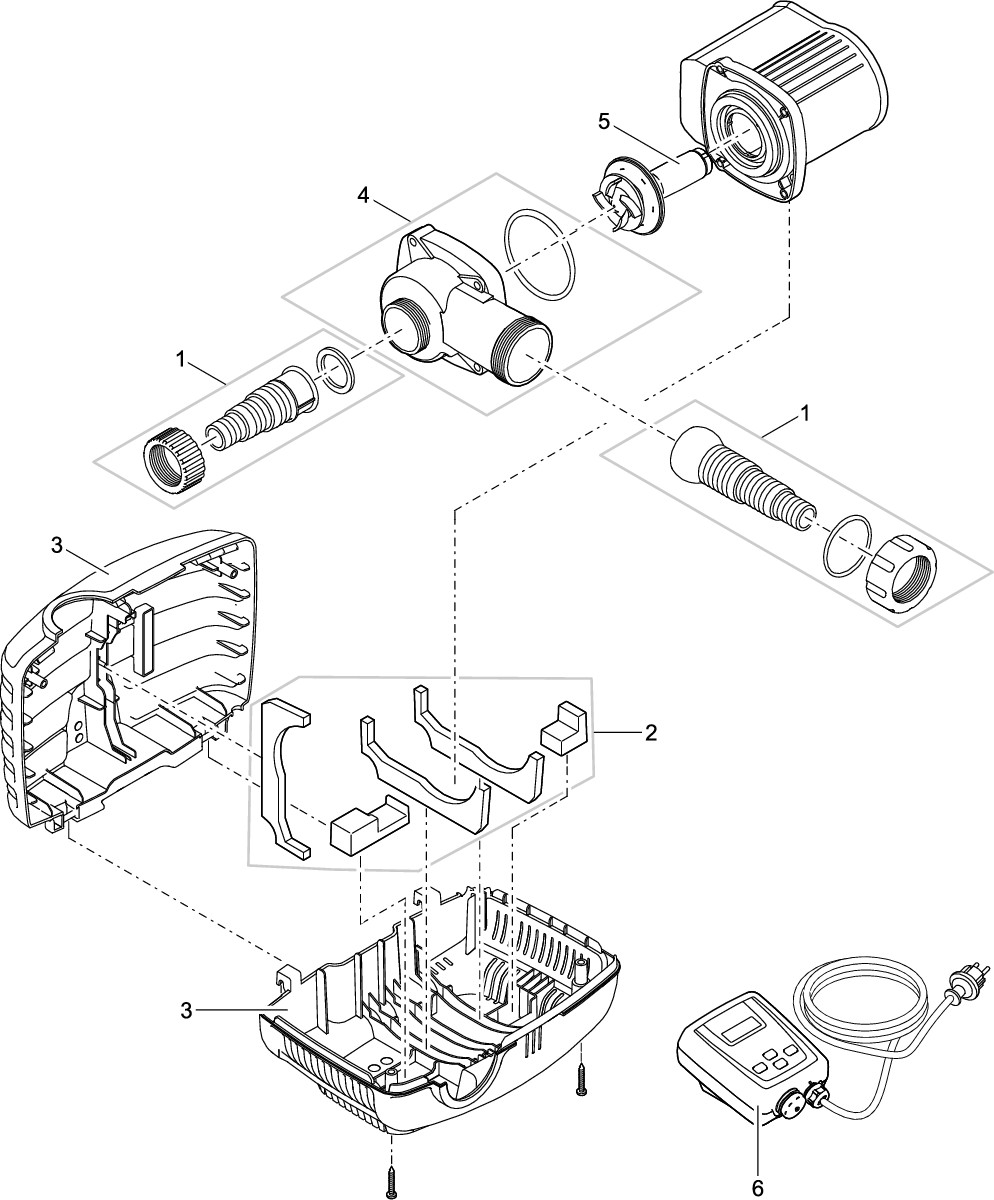 5
4
1
1
3
2
3
6