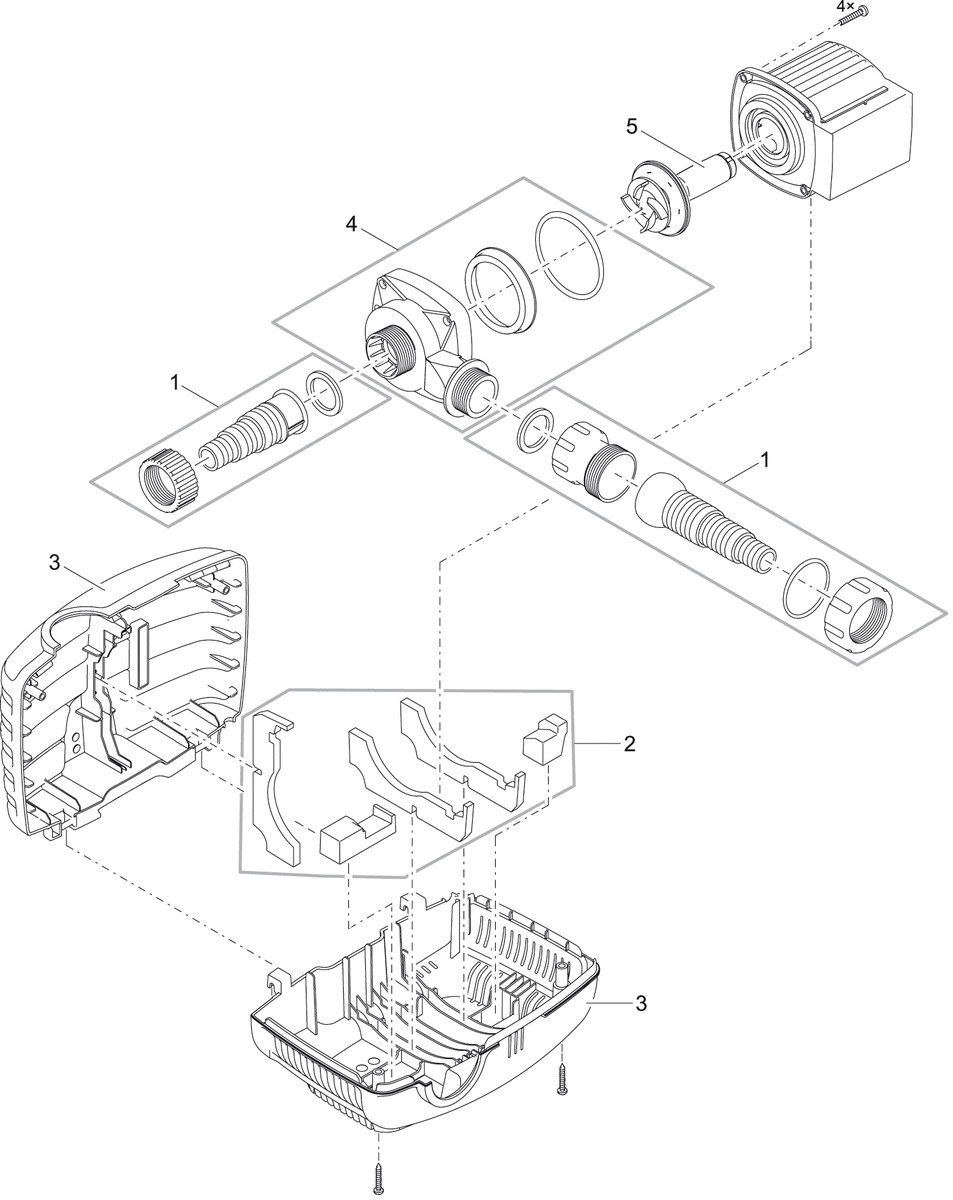 4×
5
4
1
1
3
2
3