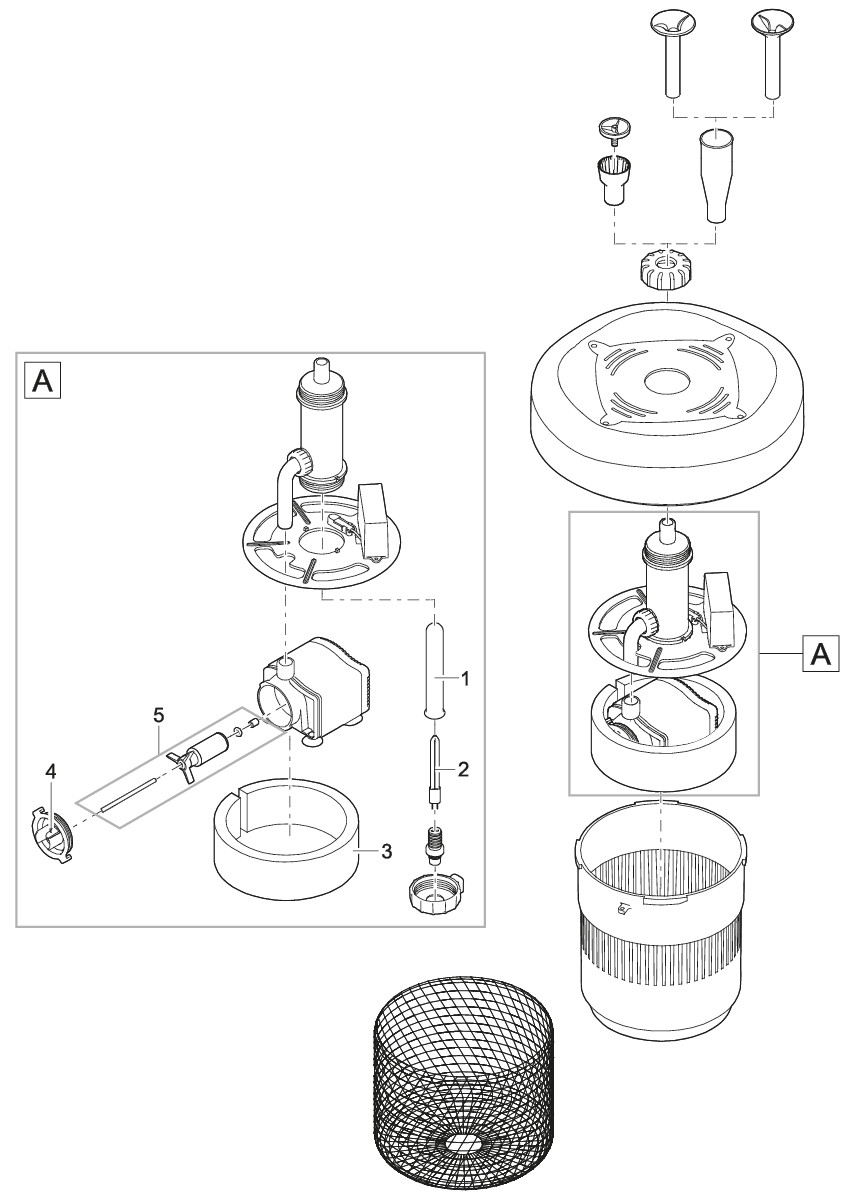 A

1

5

2

4

3

A